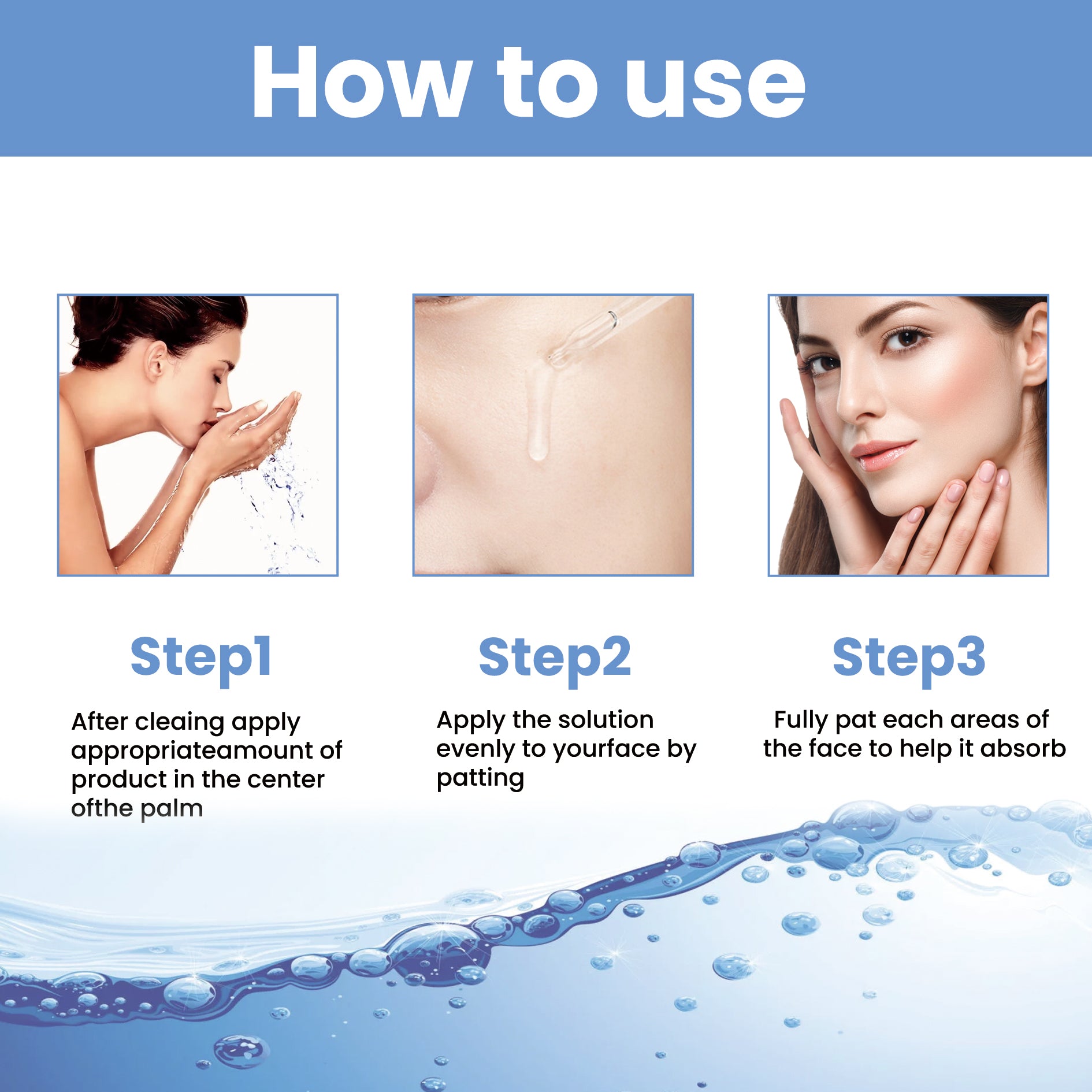 How to use

Step1

After cleaing apply appropriateamount of product in the center ofthe palm

Step2

Apply the solution evenly to yourface by patting

Step3

Fully pat each areas of the face to help it absorb