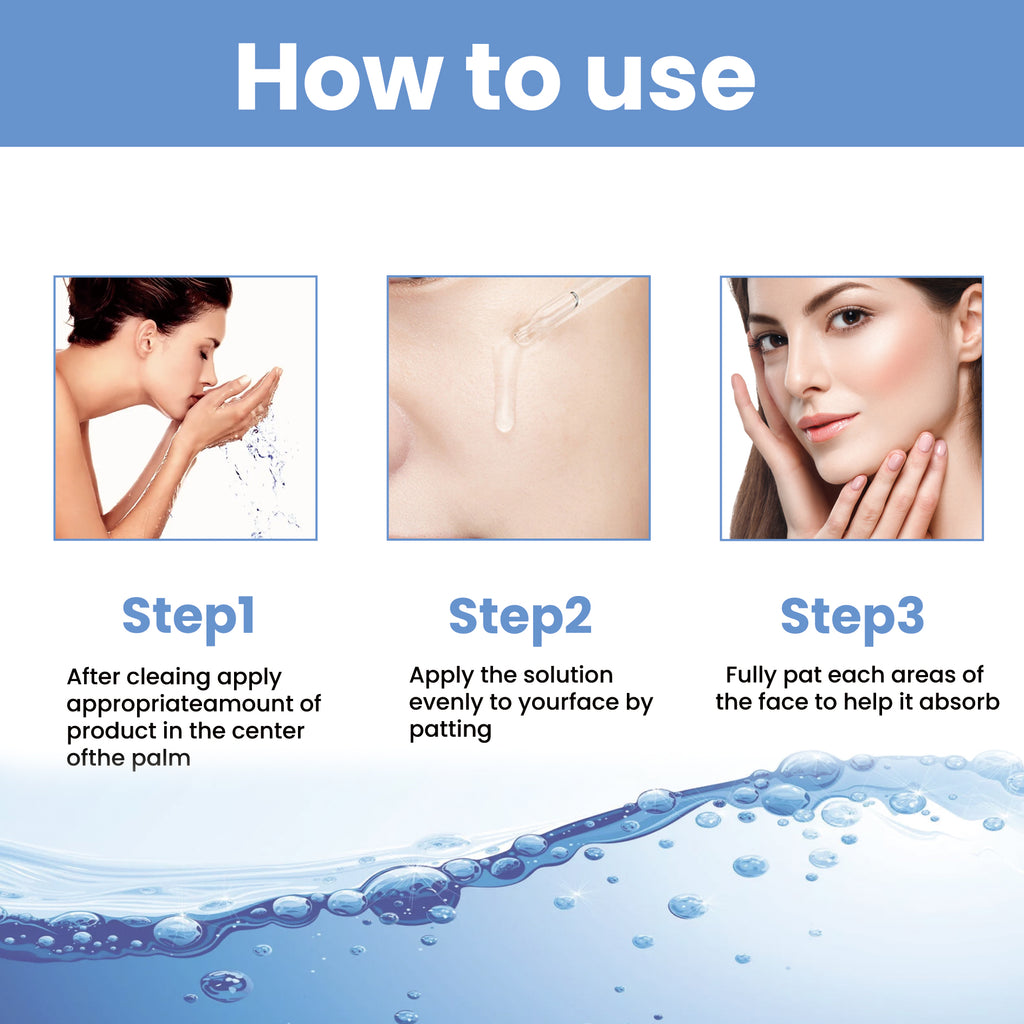 How to use

Step1

After cleaing apply appropriateamount of product in the center ofthe palm

Step2

Apply the solution evenly to yourface by patting

Step3

Fully pat each areas of the face to help it absorb